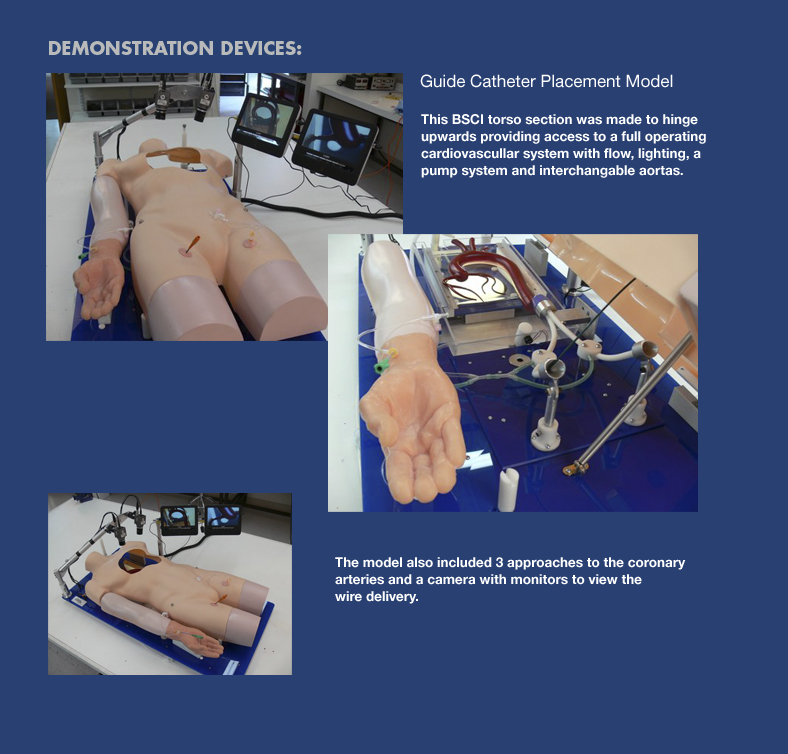 DEMONSTRATION DEVICES:

Guide Catheter Placement Model

This BSCI torso section was made to hinge upwards providing access to a full operating cardiovascullar system with flow, lighting, a pump system and interchangable aortas.

The model also included 3 approaches to the coronary arteries and a camera with monitors to view the wire delivery.